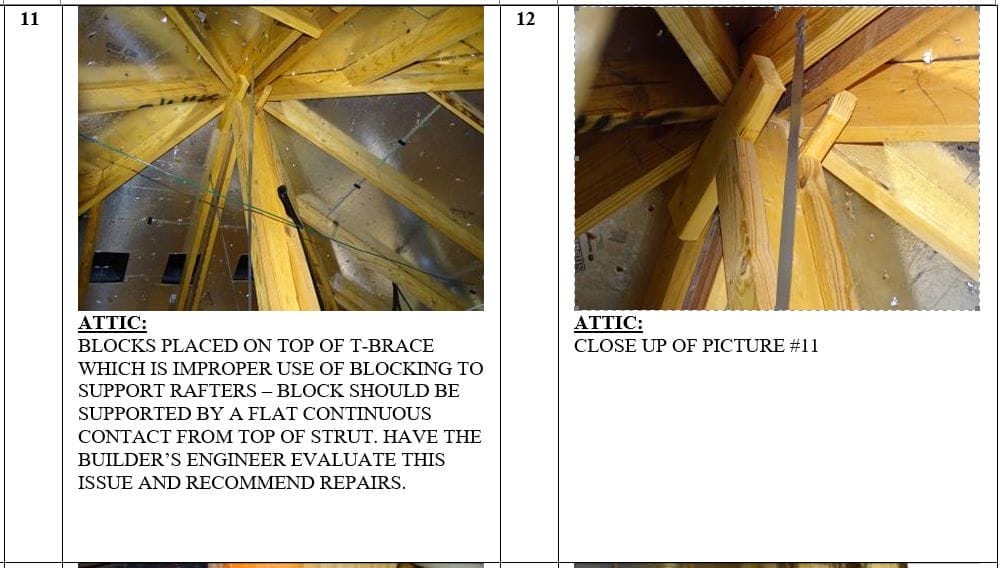 | 11 | ATTIC: BLOCKS PLACED ON TOP OF T-BRACE WHICH IS IMPROPER USE OF BLOCKING TO SUPPORT RAFTERS – BLOCK SHOULD BE SUPPORTED BY A FLAT CONTINUOUS CONTACT FROM TOP OF STRUT. HAVE THE BUILDER'S ENGINEER EVALUATE THIS ISSUE AND RECOMMEND REPAIRS. | 12 | ATTIC: CLOSE UP OF PICTURE #11 |
|---|---|---|---|